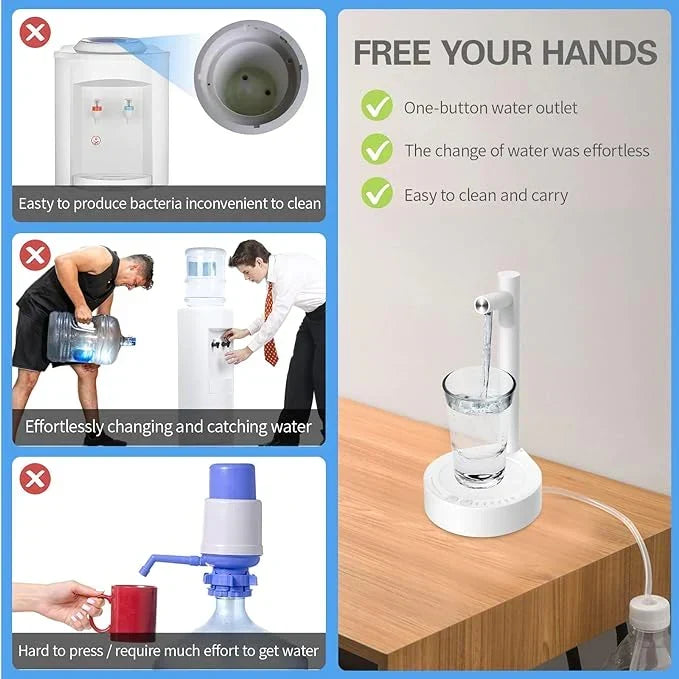 Easty to produce bacteria inconvenient to clean

Effortlessly changing and catching water

Hard to press / require much effort to get water

FREE YOUR HANDS

One-button water outlet

The change of water was effortless

Easy to clean and carry